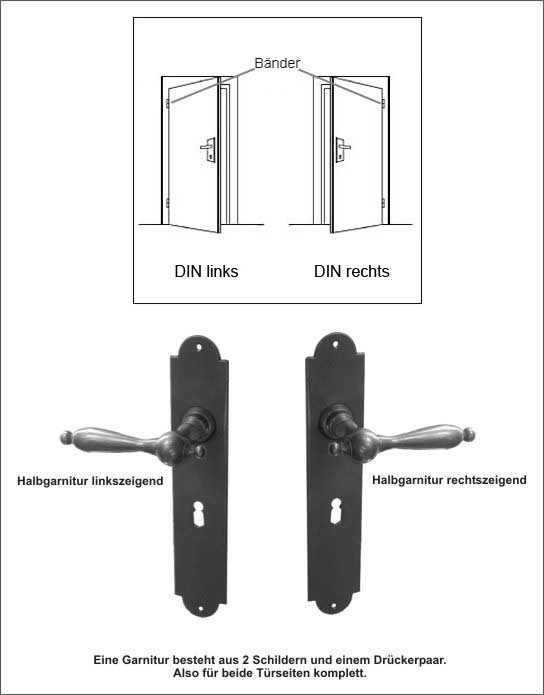 Bänder

DIN links

DIN rechts

Halbgarnitur linkszeigend

Halbgarnitur rechtszeigend

Eine Garnitur besteht aus 2 Schildern und einem Drückerpaar.
Also für beide Türseiten komplett.